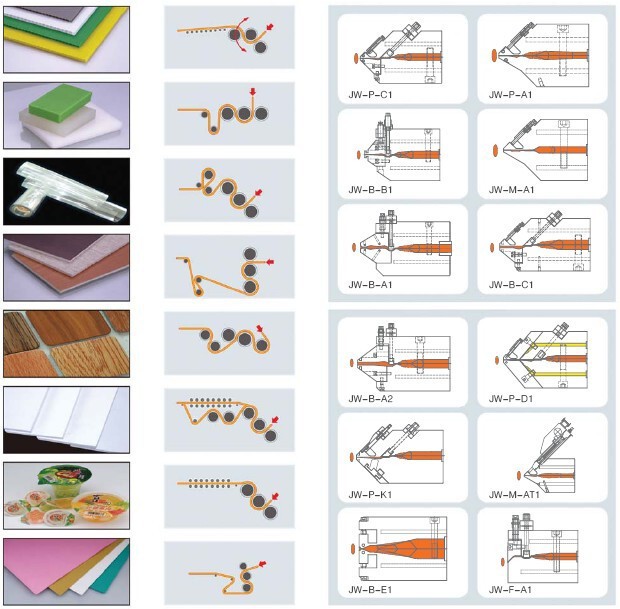 JW-P-C1
JW-P-A1
JW-B-B1
JW-M-A1
JW-B-A1
JW-B-C1
JW-B-A2
JW-P-D1
JW-P-K1
JW-M-AT1
JW-B-E1
JW-F-A1