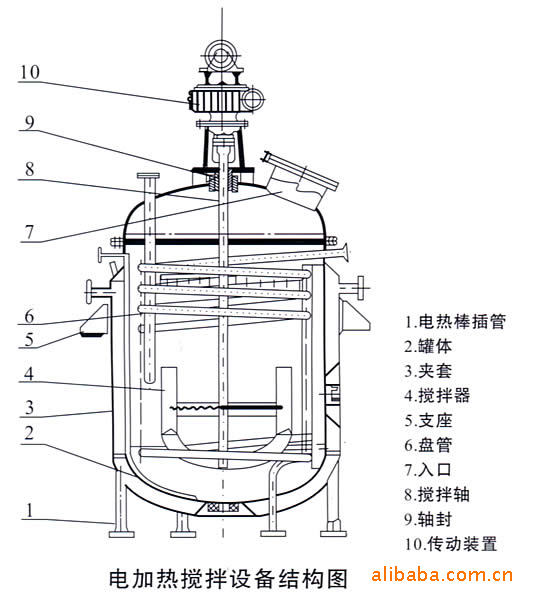 10
9
8
7
6
5
4
3
2
1

1.电热棒插管
2.罐体
3.夹套
4.搅拌器
5.支座
6.盘管
7.入口
8.搅拌轴
9.轴封
10.传动装置

电加热搅拌设备结构图

alibaba.com.cn