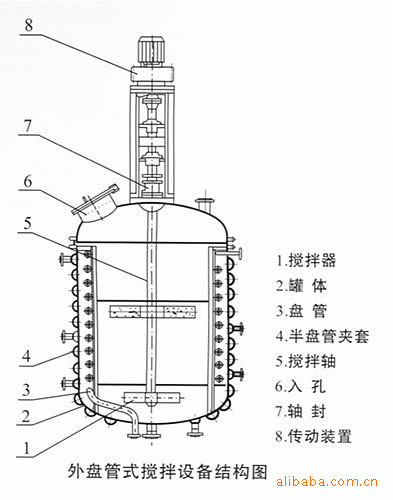 8

7

6

5

4

3

2

1

1.搅拌器
2.罐 体
3.盘 管
4.半盘管夹套
5.搅拌轴
6.入 孔
7.轴 封
8.传动装置

外盘管式搅拌设备结构图

alibaba.com.cn