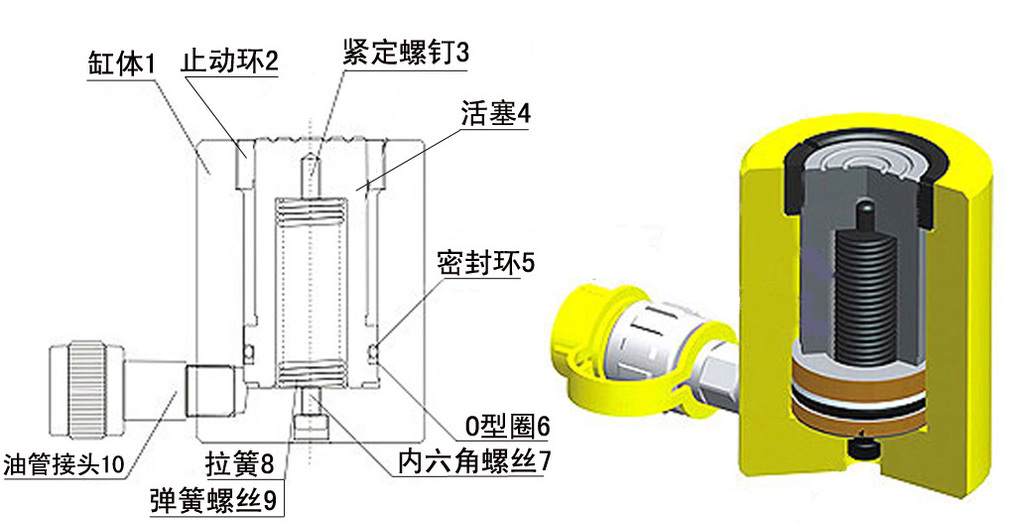 缸体1
止动环2
紧定螺钉3
活塞4
密封环5
O型圈6
内六角螺丝7
拉簧8
弹簧螺丝9
油管接头10