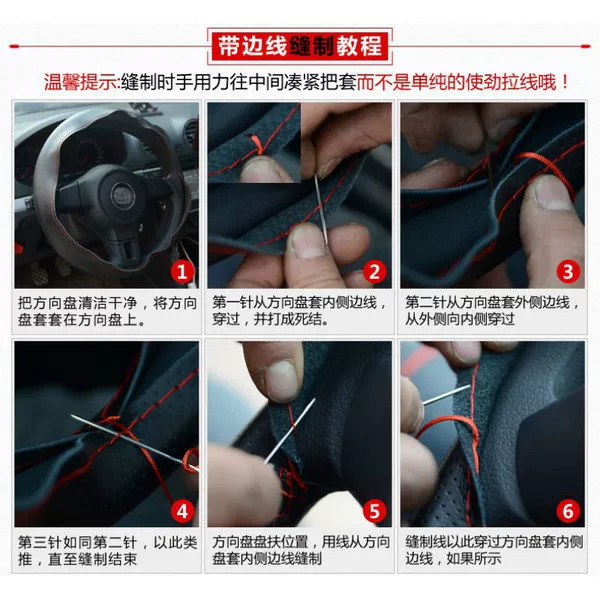 带边线缝制教程

温馨提示:缝制时手用力往中间凑紧把套而不是单纯的使劲拉线哦！

1
把方向盘清洁干净，将方向盘套套在方向盘上。

2
第一针从方向盘套内侧边线，穿过，并打成死结。

3
第二针从方向盘套外侧边线，从外侧向内侧穿过

4
第三针如同第二针，以此类推，直至缝制结束

5
方向盘盘扶位置，用线从方向盘套内侧边线缝制

6
缝制线以此穿过方向盘套内侧边线，如果所示