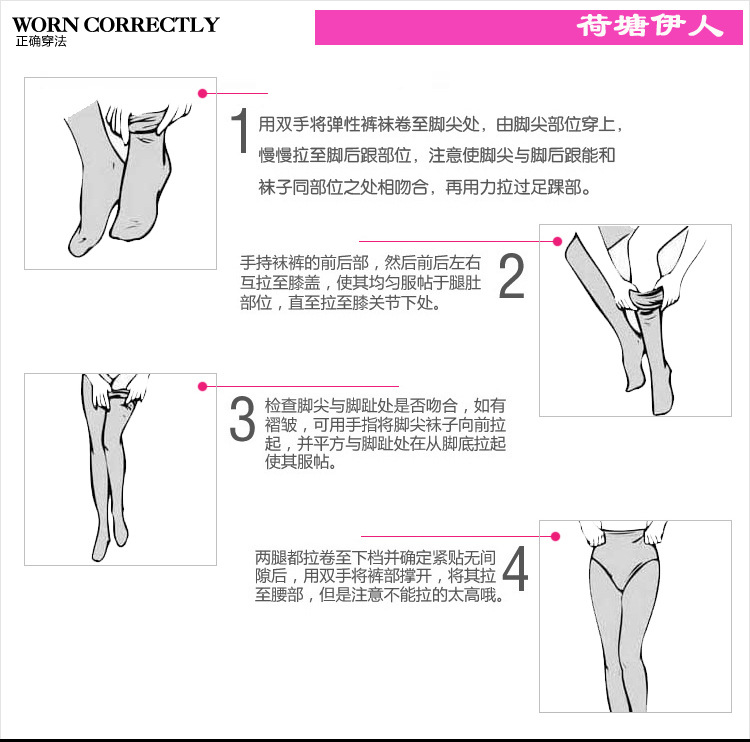 WORN CORRECTLY
正确穿法

荷塘伊人

1 用双手将弹性裤袜卷至脚尖处，由脚尖部位穿上，慢慢拉至脚后跟部位，注意使脚尖与脚后跟能和袜子同部位之处相吻合，再用力拉过足踝部。

手持袜裤的前后部，然后前后左右互拉至膝盖，使其均匀服帖于腿肚部位，直至拉至膝关节下处。 2

3 检查脚尖与脚趾处是否吻合，如有褶皱，可用手指将脚尖袜子向前拉起，并平方与脚趾处在从脚底拉起使其服帖。

两腿都拉卷至下档并确定紧贴无间隙后，用双手将裤部撑开，将其拉至腰部，但是注意不能拉的太高哦。 4