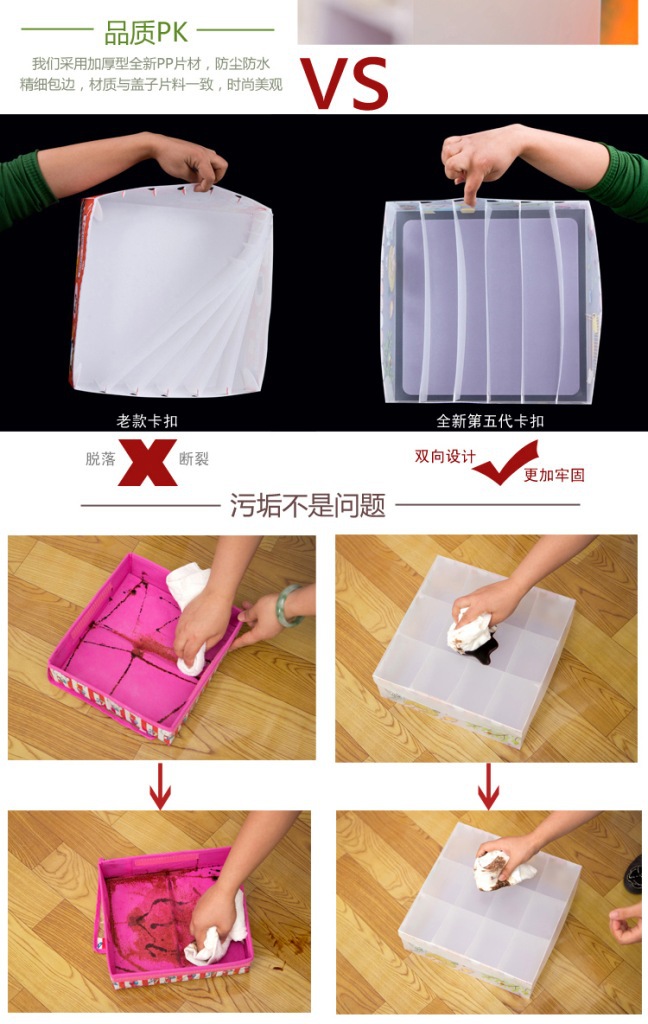 品质PK

我们采用加厚型全新PP片材，防尘防水
精细包边，材质与盖子片料一致，时尚美观

VS

老款卡扣

全新第五代卡扣

脱落 断裂

双向设计 更加牢固

污垢不是问题