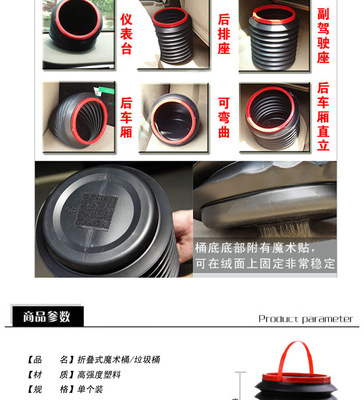 仪表台

后排座

副驾驶座

后车厢

可弯曲

后车厢直立

桶底底部附有魔术贴，
可在绒面上固定非常稳定

商品参数

Product parameter

【品　　名】折叠式魔术桶/垃圾桶
【材　　质】高强度塑料
【规　　格】单个装