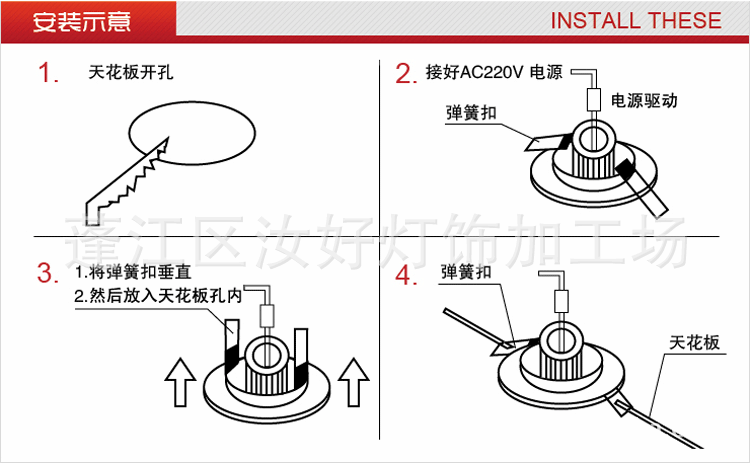 安装示意

INSTALL THESE

1. 天花板开孔

2. 接好AC220V 电源

电源驱动

弹簧扣

蓬江区汝好灯饰加工场

3. 1.将弹簧扣垂直
2.然后放入天花板孔内

4. 弹簧扣

天花板