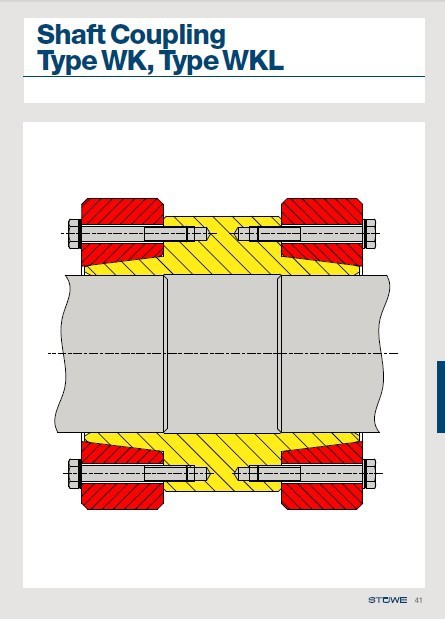 Shaft Coupling
Type WK, Type WKL

STÜWE 41