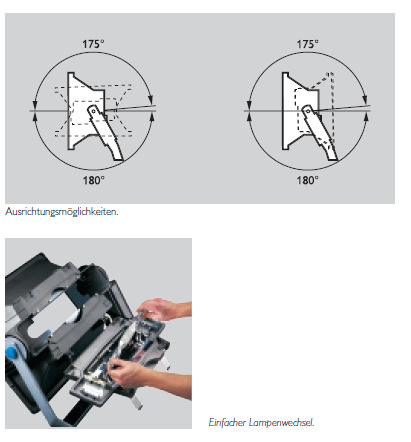 175°

180°

175°

180°

Ausrichtungsmöglichkeiten.

Einfacher Lampenwechsel.