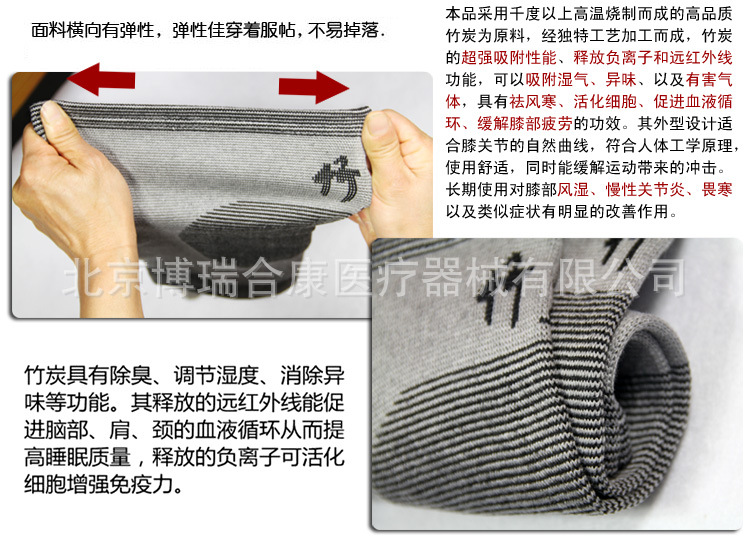 面料横向有弹性，弹性佳穿着服帖，不易掉落.

本品采用千度以上高温烧制而成的高品质竹炭为原料，经独特工艺加工而成，竹炭的超强吸附性能、释放负离子和远红外线功能，可以吸附湿气、异味、以及有害气体，具有祛风寒、活化细胞、促进血液循环、缓解膝部疲劳的功效。其外型设计适合膝关节的自然曲线，符合人体工学原理，使用舒适，同时能缓解运动带来的冲击。长期使用对膝部风湿、慢性关节炎、畏寒以及类似症状有明显的改善作用。

竹

北京博瑞合康医疗器械有限公司

竹

竹炭具有除臭、调节湿度、消除异味等功能。其释放的远红外线能促进脑部、肩、颈的血液循环从而提高睡眠质量，释放的负离子可活化细胞增强免疫力。