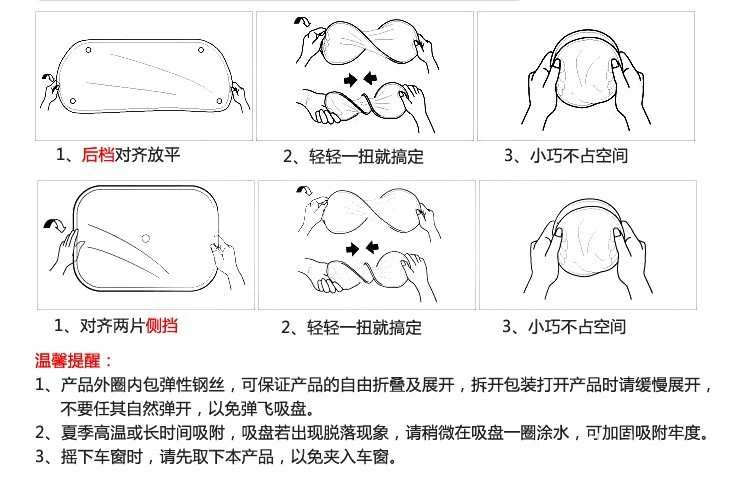 1、后档对齐放平

2、轻轻一扭就搞定

3、小巧不占空间

1、对齐两片侧挡

2、轻轻一扭就搞定

3、小巧不占空间

温馨提醒：

1、产品外圈内包弹性钢丝，可保证产品的自由折叠及展开，拆开包装打开产品时请缓慢展开，不要任其自然弹开，以免弹飞吸盘。

2、夏季高温或长时间吸附，吸盘若出现脱落现象，请稍微在吸盘一圈涂水，可加固吸附牢度。

3、摇下车窗时，请先取下本产品，以免夹入车窗。