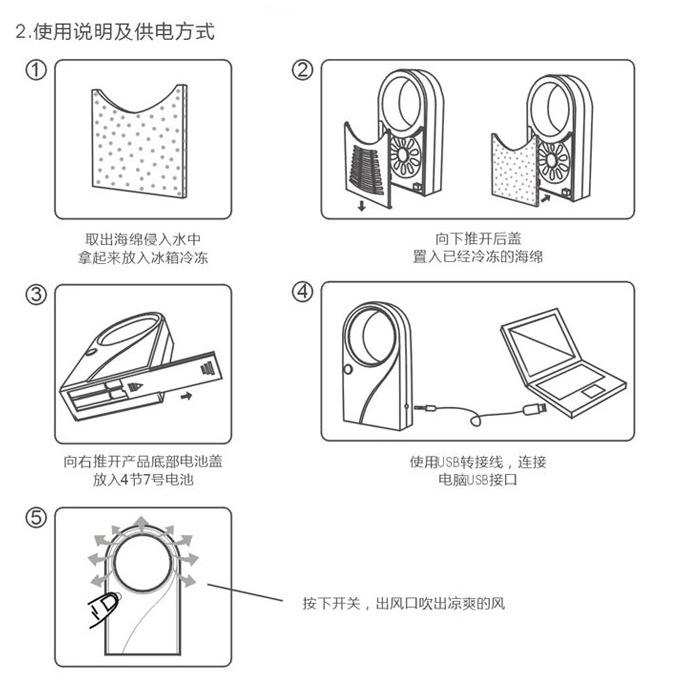 2.使用说明及供电方式

①

取出海绵侵入水中
拿起来放入冰箱冷冻

②

向下推开后盖
置入已经冷冻的海绵

③

向右推开产品底部电池盖
放入4节7号电池

④

使用USB转接线，连接
电脑USB接口

⑤

按下开关，出风口吹出凉爽的风