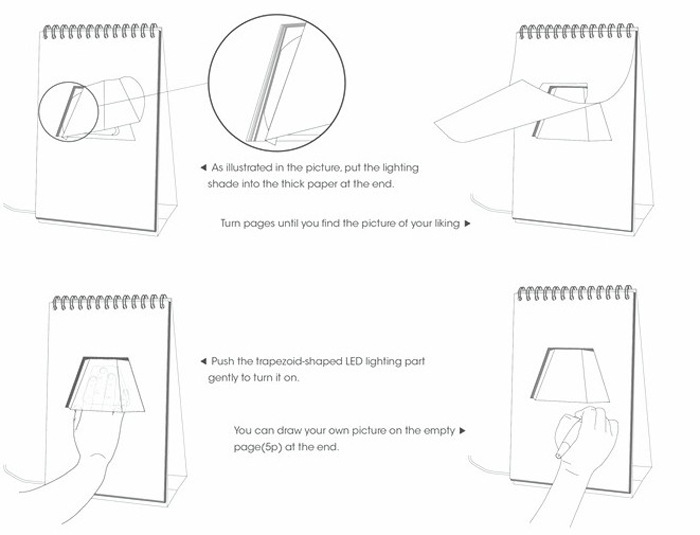 ◄ As illustrated in the picture, put the lighting shade into the thick paper at the end.

Turn pages until you find the picture of your liking ►

◄ Push the trapezoid-shaped LED lighting part gently to turn it on.

You can draw your own picture on the empty ► page(5p) at the end.