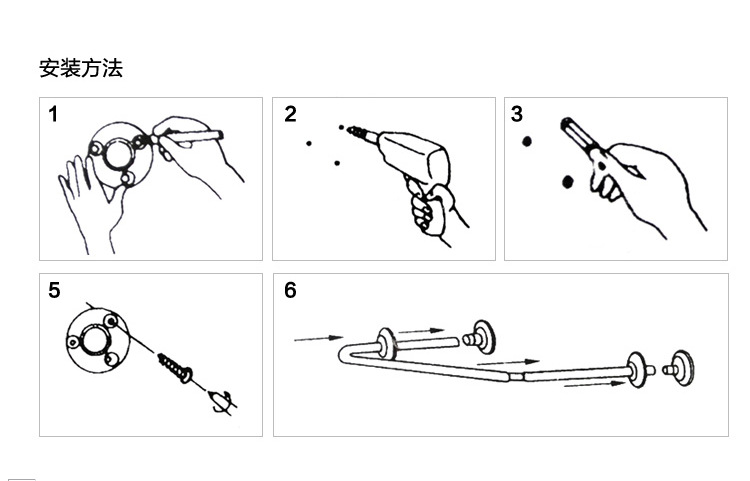 安装方法

1

2

3

5

6