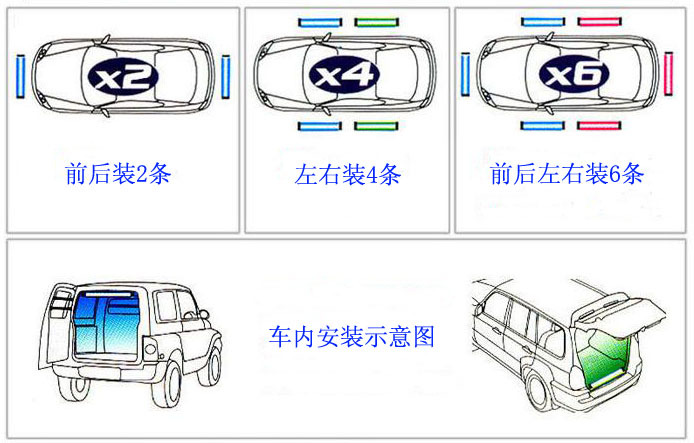 x2

前后装2条

x4

左右装4条

x6

前后左右装6条

车内安装示意图