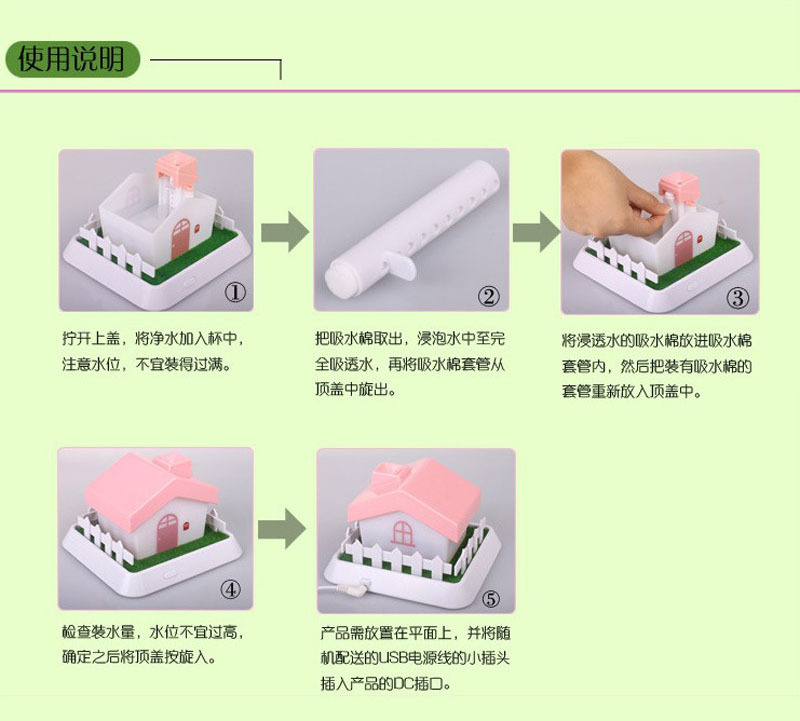 使用说明

①

拧开上盖，将净水加入杯中，注意水位，不宜装得过满。

②

把吸水棉取出，浸泡水中至完全吸透水，再将吸水棉套管从顶盖中旋出。

③

将浸透水的吸水棉放进吸水棉套管内，然后把装有吸水棉的套管重新放入顶盖中。

④

检查装水量，水位不宜过高，确定之后将顶盖按旋入。

⑤

产品需放置在平面上，并将随机配送的USB电源线的小插头插入产品的DC插口。