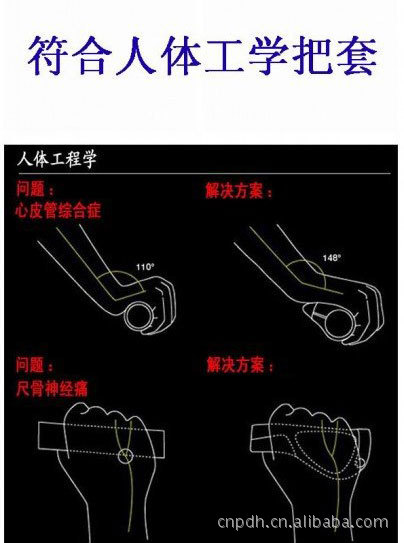 符合人体工学把套

人体工程学

问题：
心皮管综合症

110°

解决方案：

148°

问题：
尺骨神经痛

解决方案：

cnpdh.cn.alibaba.com