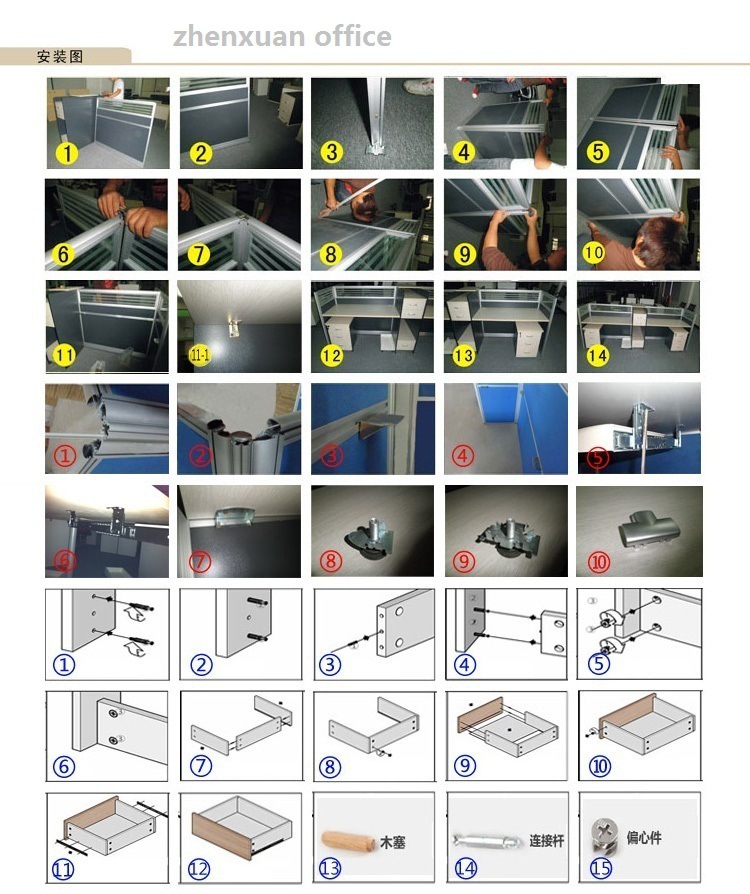 zhenxuan office

安装图

1 2 3 4 5

6 7 8 9 10

11 11-1 12 13 14

① ② ③ ④ ⑤

⑥ ⑦ ⑧ ⑨ ⑩

① ② ③ ④ ⑤

⑥ ⑦ ⑧ ⑨ ⑩

⑪ ⑫ ⑬ 木塞 ⑭ 连接杆 ⑮ 偏心件