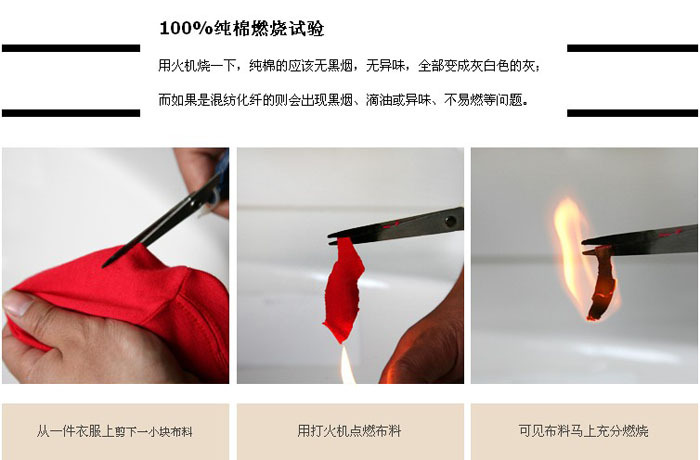 100%纯棉燃烧试验

用火机烧一下，纯棉的应该无黑烟，无异味，全部变成灰白色的灰；

而如果是混纺化纤的则会出现黑烟、滴油或异味、不易燃等问题。

从一件衣服上剪下一小块布料

用打火机点燃布料

可见布料马上充分燃烧