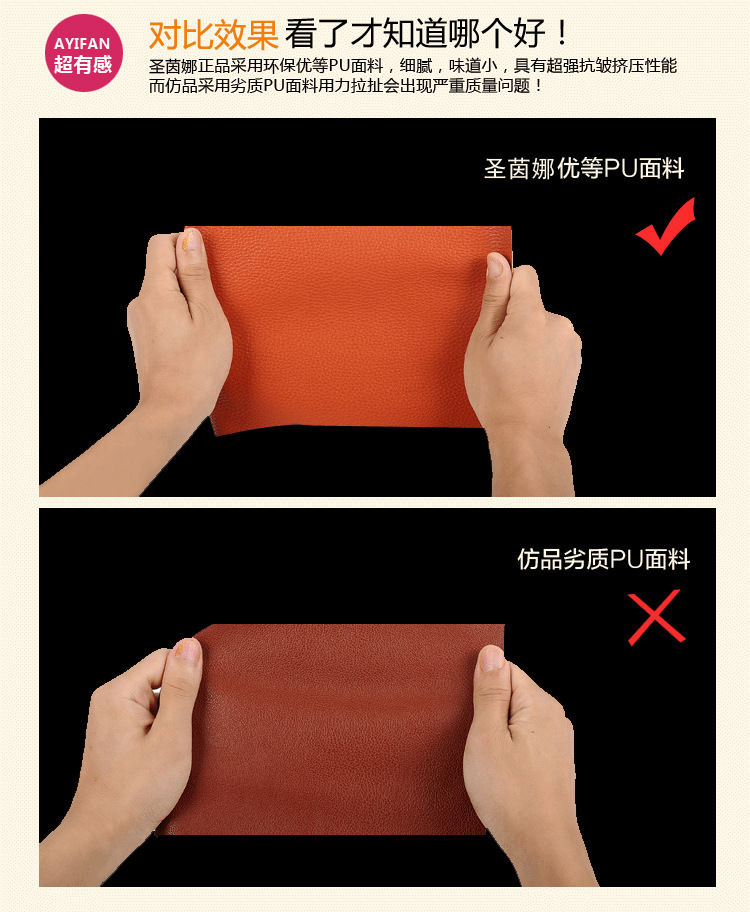 AYIFAN
超有感

对比效果 看了才知道哪个好！

圣茵娜正品采用环保优等PU面料，细腻，味道小，具有超强抗皱挤压性能
而仿品采用劣质PU面料用力拉扯会出现严重质量问题！

圣茵娜优等PU面料

仿品劣质PU面料