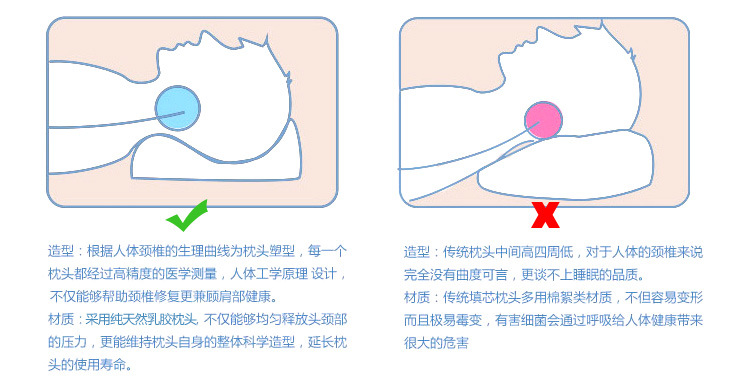 造型：根据人体颈椎的生理曲线为枕头塑型，每一个枕头都经过高精度的医学测量，人体工学原理 设计，不仅能够帮助颈椎修复更兼顾肩部健康。
材质：采用纯天然乳胶枕头, 不仅能够均匀释放头颈部的压力，更能维持枕头自身的整体科学造型，延长枕头的使用寿命。

造型：传统枕头中间高四周低，对于人体的颈椎来说完全没有曲度可言，更谈不上睡眠的品质。
材质：传统填芯枕头多用棉絮类材质，不但容易变形而且极易霉变，有害细菌会通过呼吸给人体健康带来很大的危害