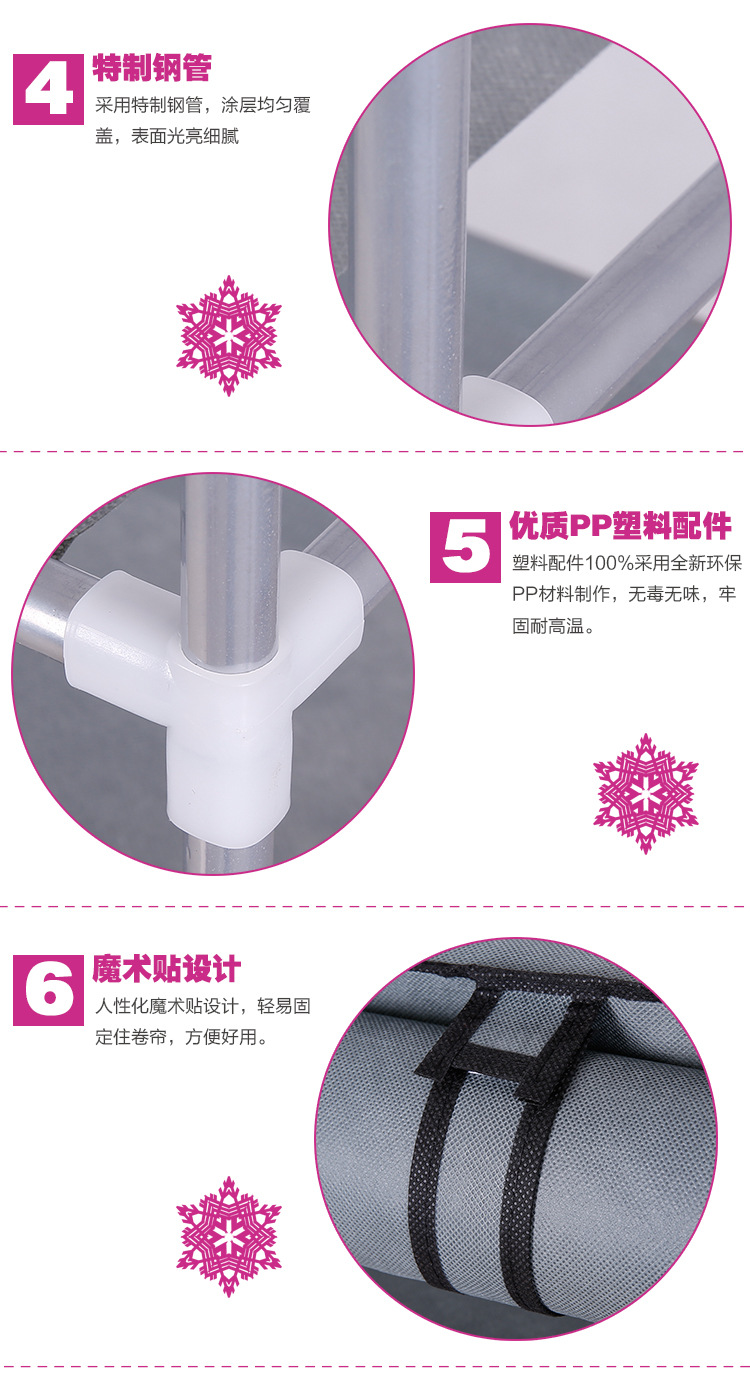 4 特制钢管
采用特制钢管，涂层均匀覆盖，表面光亮细腻

5 优质PP塑料配件
塑料配件100%采用全新环保PP材料制作，无毒无味，牢固耐高温。

6 魔术贴设计
人性化魔术贴设计，轻易固定住卷帘，方便好用。