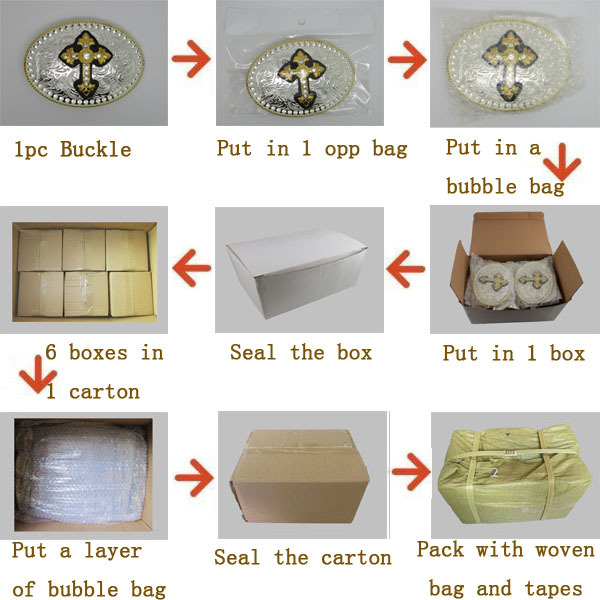 1pc Buckle

Put in 1 opp bag

Put in a bubble bag

Put in 1 box

Seal the box

6 boxes in 1 carton

Put a layer of bubble bag

Seal the carton

Pack with woven bag and tapes