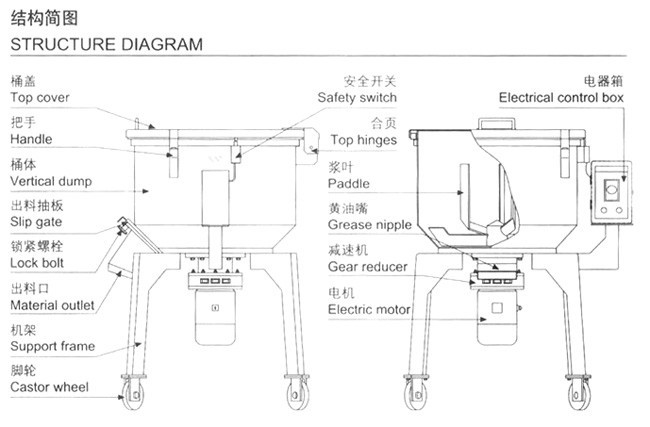 结构简图
STRUCTURE DIAGRAM

桶盖
Top cover

把手
Handle

桶体
Vertical dump

出料抽板
Slip gate

锁紧螺栓
Lock bolt

出料口
Material outlet

机架
Support frame

脚轮
Castor wheel

安全开关
Safety switch

合页
Top hinges

浆叶
Paddle

黄油嘴
Grease nipple

减速机
Gear reducer

电机
Electric motor

电器箱
Electrical control box