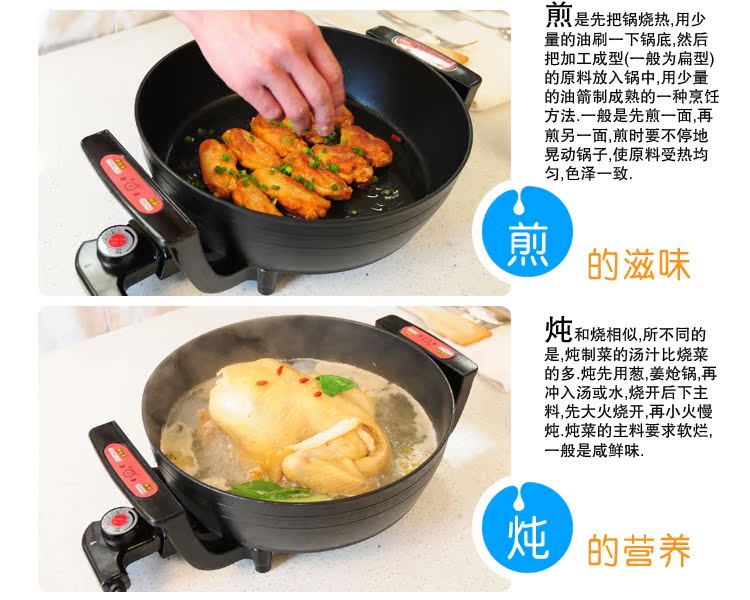 煎是先把锅烧热,用少量的油刷一下锅底,然后把加工成型(一般为扁型)的原料放入锅中,用少量的油箭制成熟的一种烹饪方法.一般是先煎一面,再煎另一面,煎时要不停地晃动锅子,使原料受热均匀,色泽一致.

煎

的滋味

炖和烧相似,所不同的是,炖制菜的汤汁比烧菜的多.炖先用葱,姜炝锅,再冲入汤或水,烧开后下主料,先大火烧开,再小火慢炖.炖菜的主料要求软烂,一般是咸鲜味.

炖

的营养