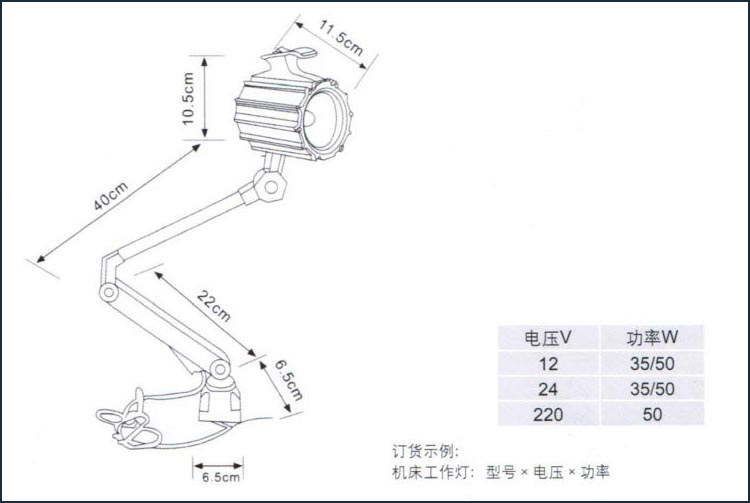 11.5cm

10.5cm

40cm

22cm

6.5cm

6.5cm

| 电压V | 功率W |
|---|---|
| 12 | 35/50 |
| 24 | 35/50 |
| 220 | 50 |

订货示例:
机床工作灯: 型号 × 电压 × 功率