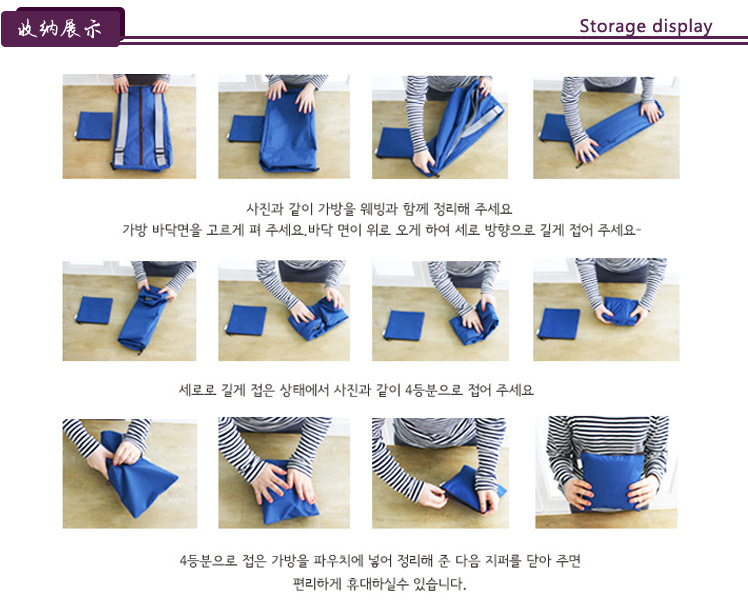 收纳展示

Storage display

사진과 같이 가방을 웨빙과 함께 정리해 주세요
가방 바닥면을 고르게 펴 주세요.바닥 면이 위로 오게 하여 세로 방향으로 길게 접어 주세요-

세로로 길게 접은 상태에서 사진과 같이 4등분으로 접어 주세요

4등분으로 접은 가방을 파우치에 넣어 정리해 준 다음 지퍼를 닫아 주면
편리하게 휴대하실수 있습니다.