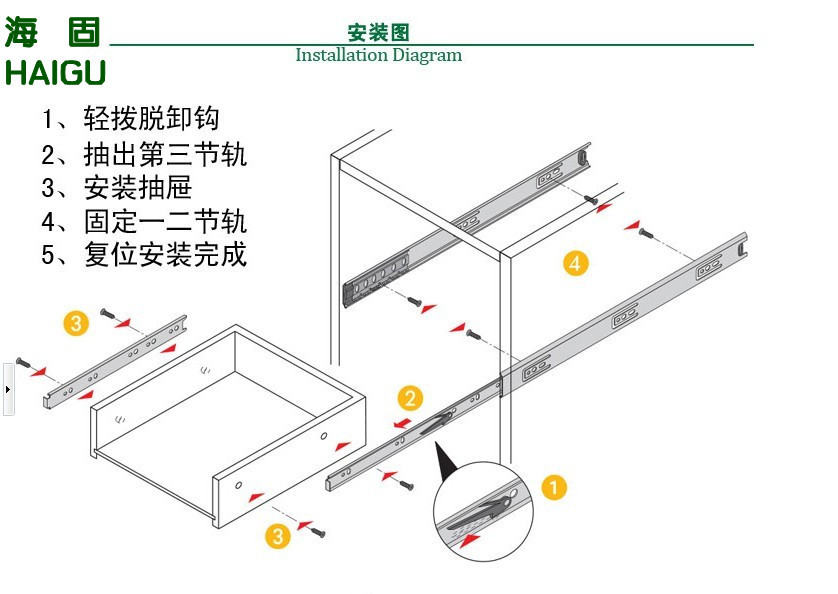 海 固
HAIGU

安装图
Installation Diagram

1、轻拨脱卸钩
2、抽出第三节轨
3、安装抽屉
4、固定一二节轨
5、复位安装完成

4
3
2
1
3