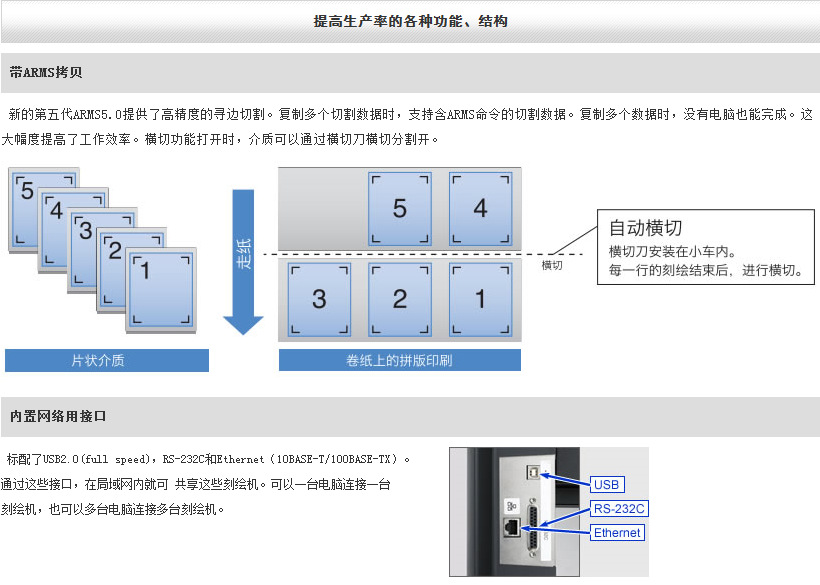 提高生产率的各种功能、结构

带ARMS拷贝

新的第五代ARMS5.0提供了高精度的寻边切割。复制多个切割数据时，支持含ARMS命令的切割数据。复制多个数据时，没有电脑也能完成。这大幅度提高了工作效率。横切功能打开时，介质可以通过横切刀横切分割开。

5
4
3
2
1

片状介质

走纸

5 4
3 2 1

横切

卷纸上的拼版印刷

自动横切
横切刀安装在小车内。
每一行的刻绘结束后，进行横切。

内置网络用接口

标配了USB2.0(full speed)，RS-232C和Ethernet（10BASE-T/100BASE-TX）。通过这些接口，在局域网内就可 共享这些刻绘机。可以一台电脑连接一台刻绘机，也可以多台电脑连接多台刻绘机。

USB
RS-232C
Ethernet