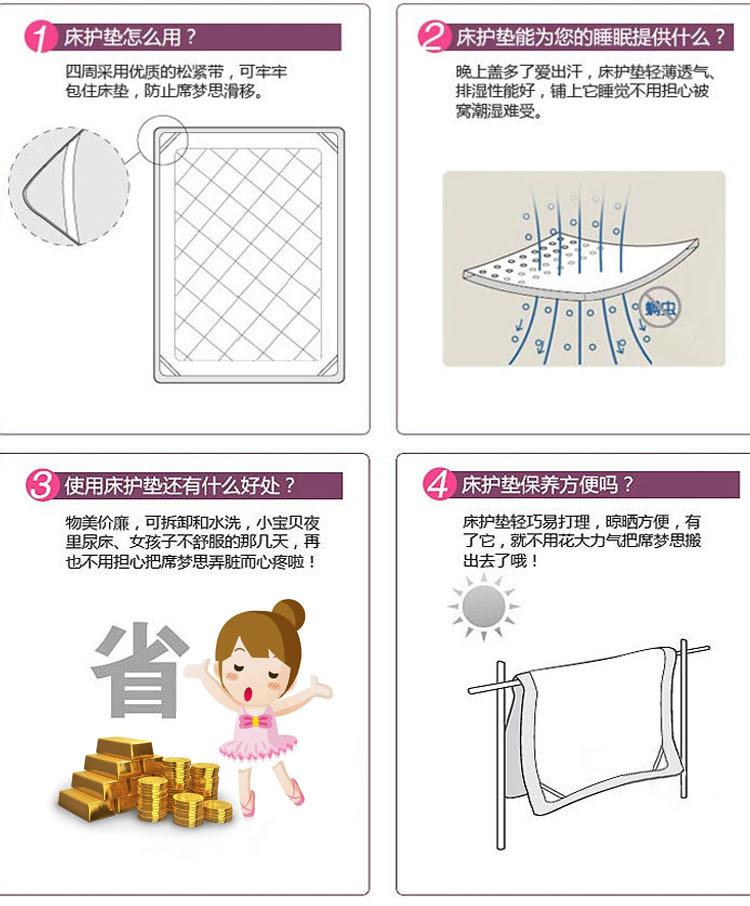 1 床护垫怎么用？

四周采用优质的松紧带，可牢牢包住床垫，防止席梦思滑移。

2 床护垫能为您的睡眠提供什么？

晚上盖多了爱出汗，床护垫轻薄透气、排湿性能好，铺上它睡觉不用担心被窝潮湿难受。

螨虫

3 使用床护垫还有什么好处？

物美价廉，可拆卸和水洗，小宝贝夜里尿床、女孩子不舒服的那几天，再也不用担心把席梦思弄脏而心疼啦！

省

4 床护垫保养方便吗？

床护垫轻巧易打理，晾晒方便，有了它，就不用花大力气把席梦思搬出去了哦！