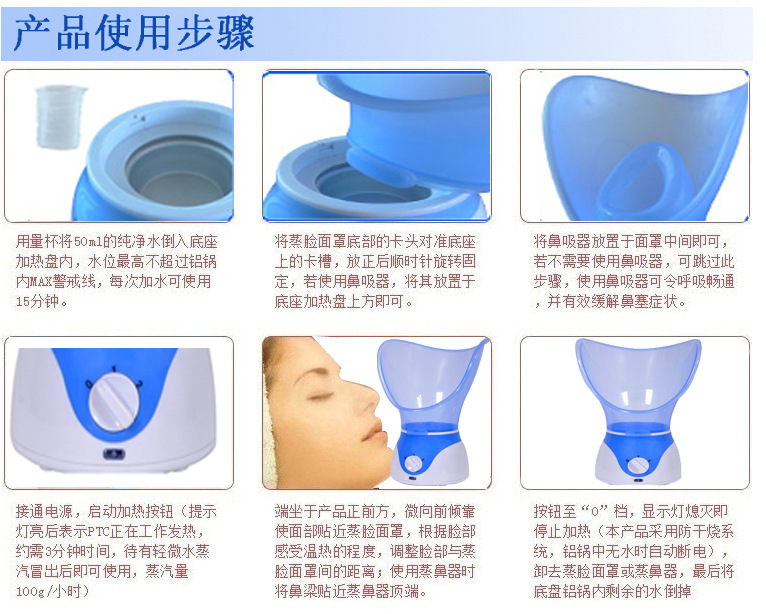 产品使用步骤

用量杯将50ml的纯净水倒入底座加热盘内，水位最高不超过铝锅内MAX警戒线，每次加水可使用15分钟。

将蒸脸面罩底部的卡头对准底座上的卡槽，放正后顺时针旋转固定，若使用鼻吸器，将其放置于底座加热盘上方即可。

将鼻吸器放置于面罩中间即可，若不需要使用鼻吸器，可跳过此步骤，使用鼻吸器可令呼吸畅通，并有效缓解鼻塞症状。

0 1 2

接通电源，启动加热按钮（提示灯亮后表示PTC正在工作发热，约需3分钟时间，待有轻微水蒸汽冒出后即可使用，蒸汽量100g/小时）

端坐于产品正前方，微向前倾靠使面部贴近蒸脸面罩，根据脸部感受温热的程度，调整脸部与蒸脸面罩间的距离；使用蒸鼻器时将鼻梁贴近蒸鼻器顶端。

按钮至“0”档，显示灯熄灭即停止加热（本产品采用防干烧系统，铝锅中无水时自动断电），卸去蒸脸面罩或蒸鼻器，最后将底盘铝锅内剩余的水倒掉