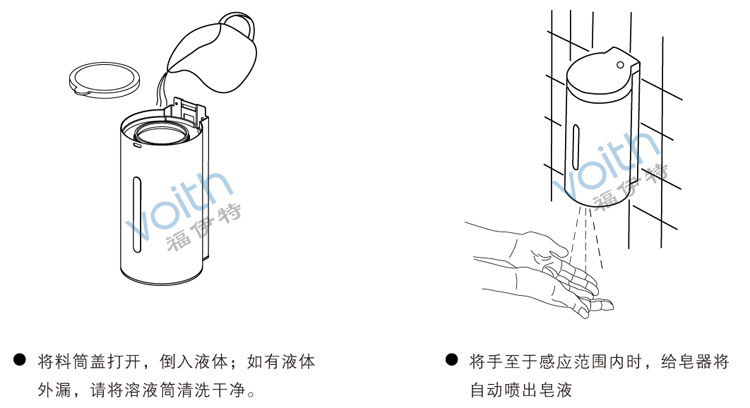 voith
福伊特

voith
福伊特

● 将料筒盖打开，倒入液体；如有液体外漏，请将溶液筒清洗干净。

● 将手至于感应范围内时，给皂器将自动喷出皂液