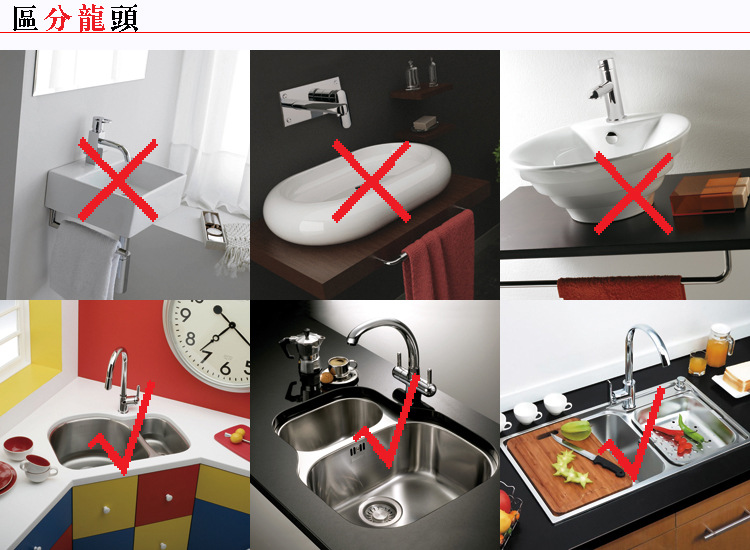 區分龍頭

9
8
7
6
5