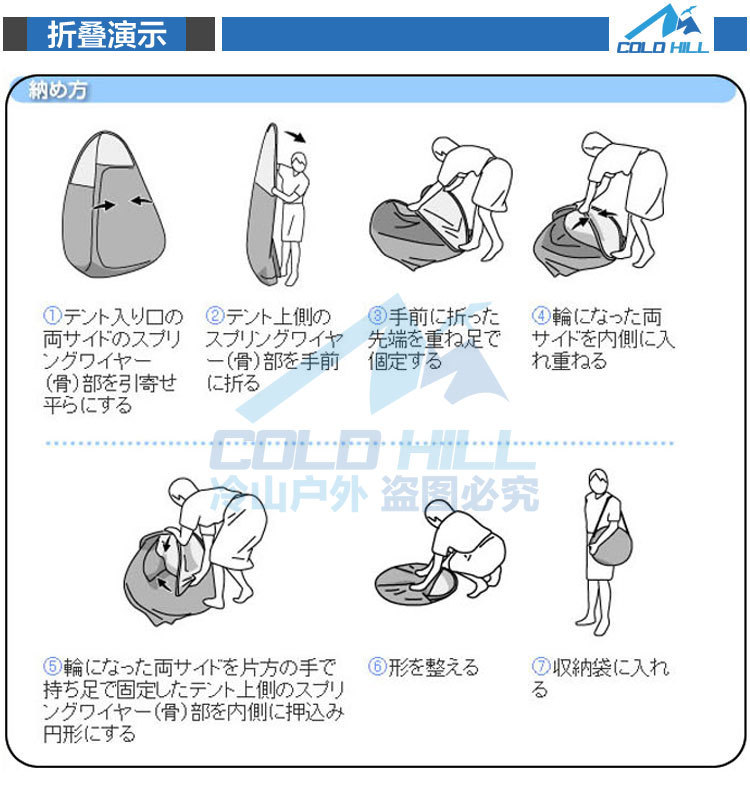 折叠演示

COLD HILL

納め方

①テント入り口の両サイドのスプリングワイヤー(骨)部を引寄せ平らにする

②テント上側のスプリングワイヤー(骨)部を手前に折る

③手前に折った先端を重ね足で固定する

④輪になった両サイドを内側に入れ重ねる

COLD HILL
冷山户外 盗图必究

⑤輪になった両サイドを片方の手で持ち足で固定したテント上側のスプリングワイヤー(骨)部を内側に押込み円形にする

⑥形を整える

⑦収納袋に入れる