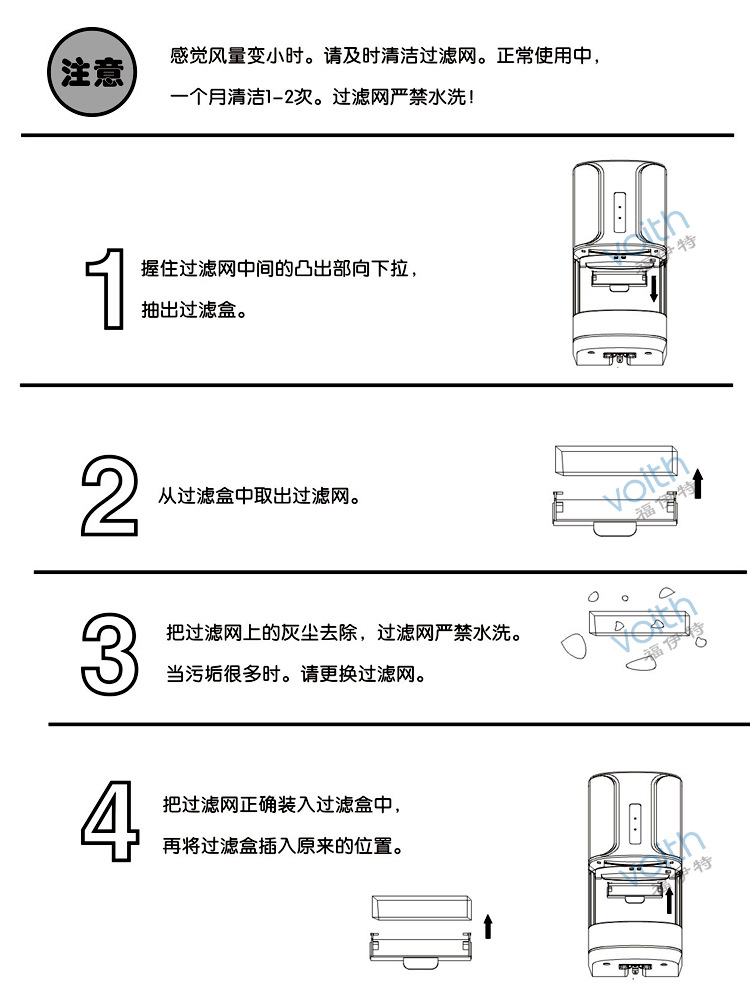 注意

感觉风量变小时。请及时清洁过滤网。正常使用中，一个月清洁1-2次。过滤网严禁水洗！

1 握住过滤网中间的凸出部向下拉，抽出过滤盒。

voith 福伊特

2 从过滤盒中取出过滤网。

voith 福伊特

3 把过滤网上的灰尘去除，过滤网严禁水洗。当污垢很多时。请更换过滤网。

voith 福伊特

4 把过滤网正确装入过滤盒中，再将过滤盒插入原来的位置。

voith 福伊特