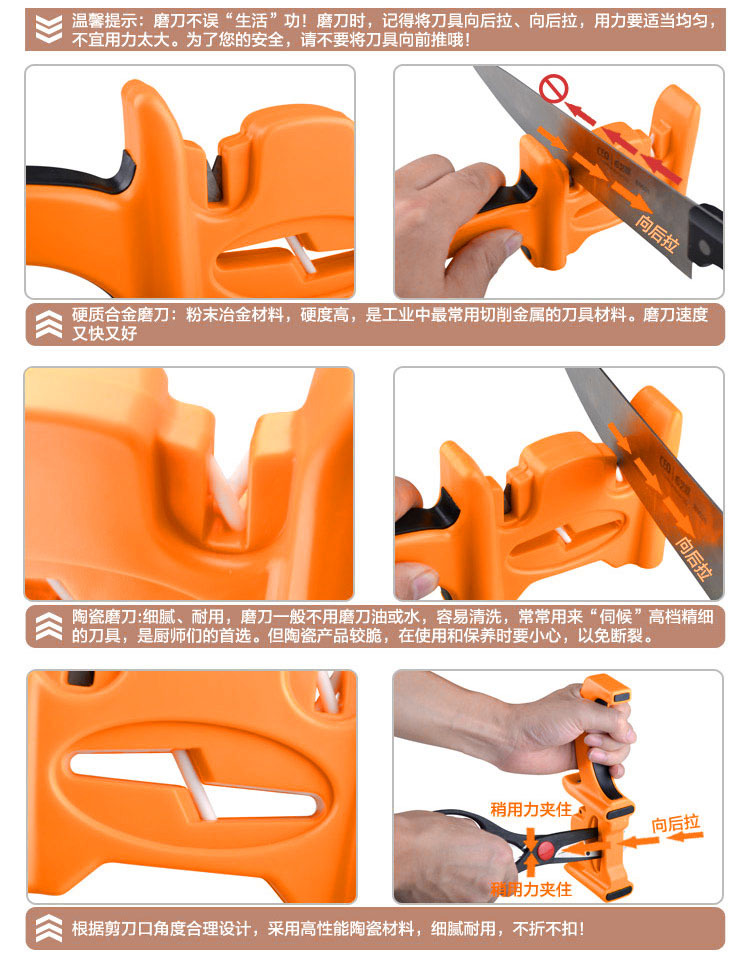 温馨提示：磨刀不误“生活”功！磨刀时，记得将刀具向后拉、向后拉，用力要适当均匀，不宜用力太大。为了您的安全，请不要将刀具向前推哦！

向后拉

硬质合金磨刀：粉末冶金材料，硬度高，是工业中最常用切削金属的刀具材料。磨刀速度又快又好

向后拉

陶瓷磨刀:细腻、耐用，磨刀一般不用磨刀油或水，容易清洗，常常用来“伺候”高档精细的刀具，是厨师们的首选。但陶瓷产品较脆，在使用和保养时要小心，以免断裂。

稍用力夹住

向后拉

稍用力夹住

根据剪刀口角度合理设计，采用高性能陶瓷材料，细腻耐用，不折不扣！