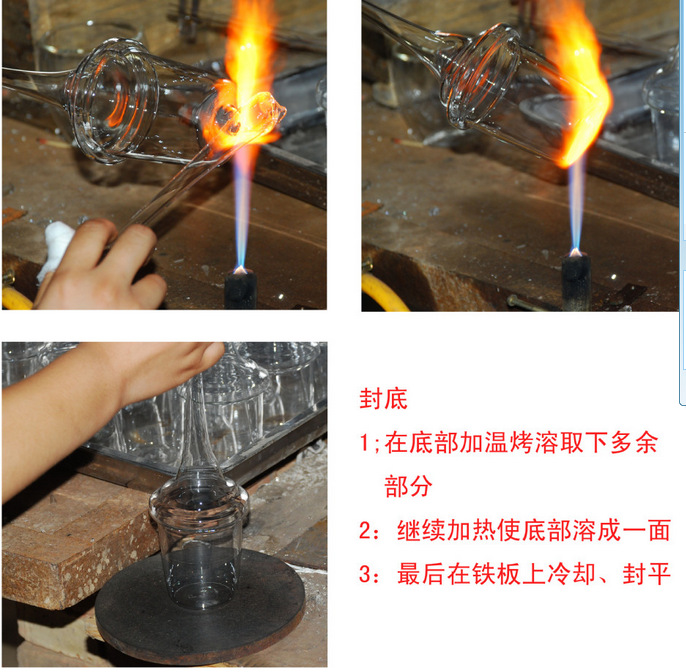 封底

1;在底部加温烤溶取下多余部分

2：继续加热使底部溶成一面

3：最后在铁板上冷却、封平