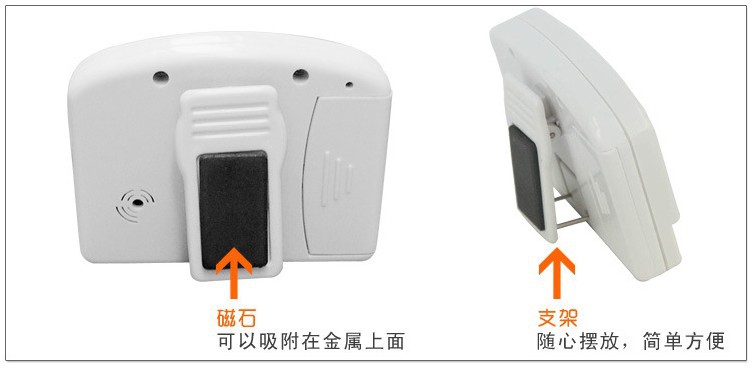 磁石
可以吸附在金属上面

支架
随心摆放，简单方便