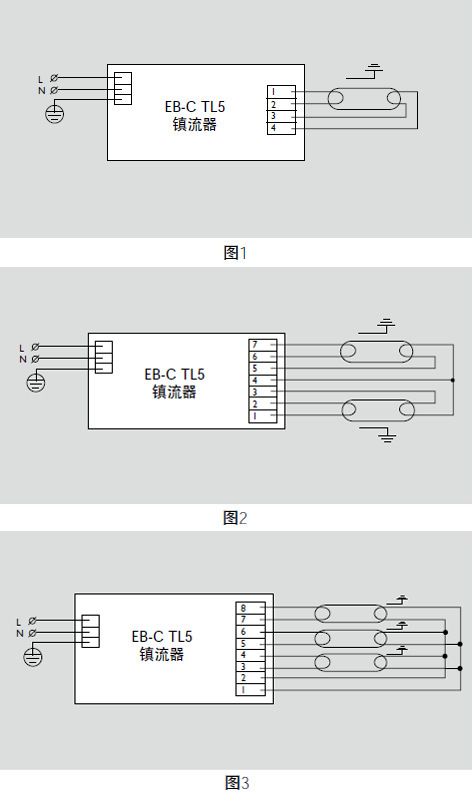 L
N
EB-C TL5
镇流器
1
2
3
4

图1

L
N
EB-C TL5
镇流器
7
6
5
4
3
2
1

图2

L
N
EB-C TL5
镇流器
8
7
6
5
4
3
2
1

图3