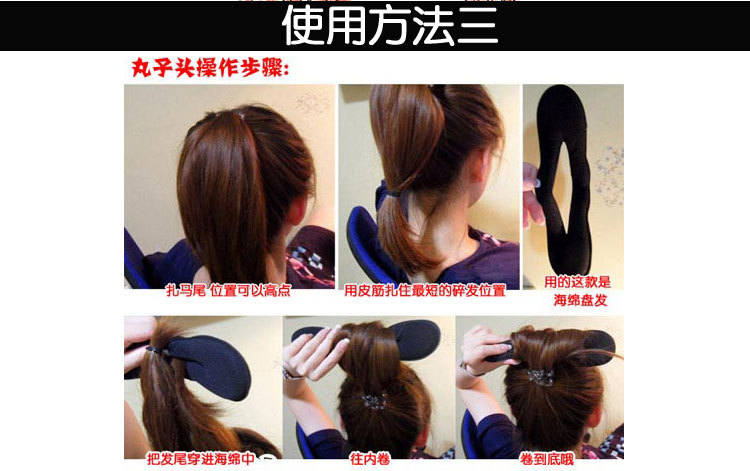 使用方法三

丸子头操作步骤:

扎马尾 位置可以高点

用皮筋扎住最短的碎发位置

用的这款是海绵盘发

把发尾穿进海绵中

往内卷

卷到底哦