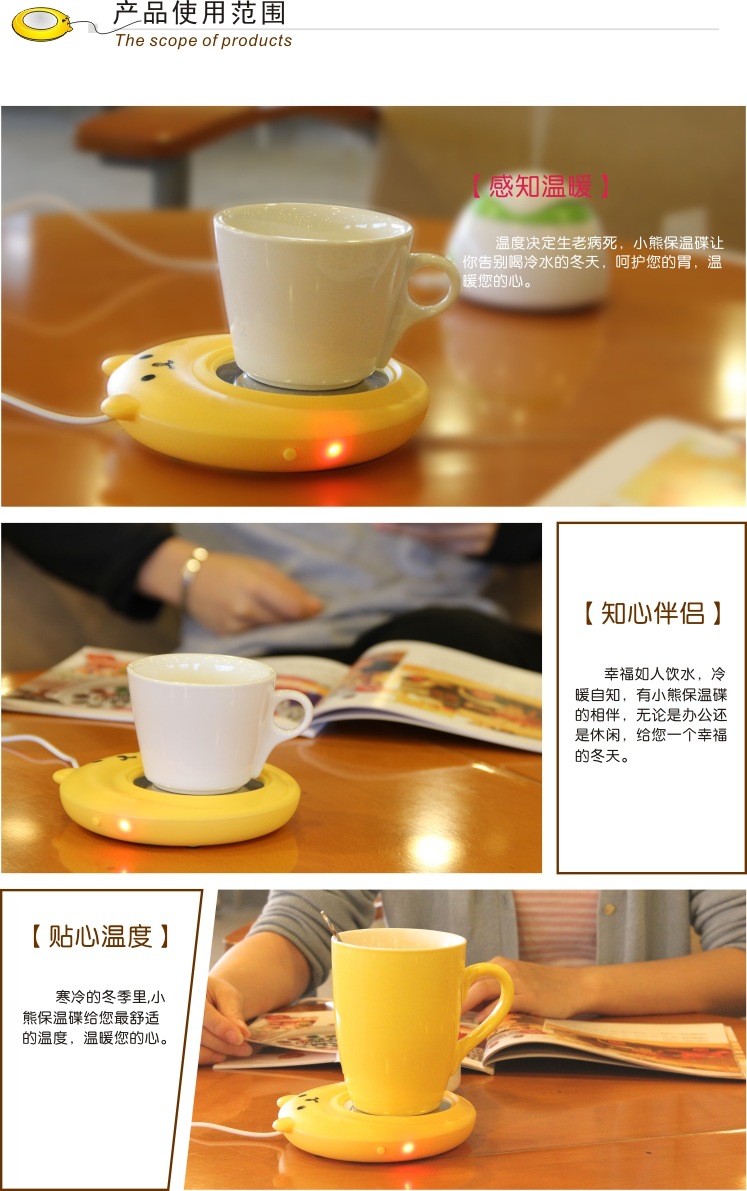 产品使用范围
The scope of products

【感知温暖】

温度决定生老病死，小熊保温碟让你告别喝冷水的冬天，呵护您的胃，温暖您的心。

【知心伴侣】

幸福如人饮水，冷暖自知，有小熊保温碟的相伴，无论是办公还是休闲，给您一个幸福的冬天。

【贴心温度】

寒冷的冬季里,小熊保温碟给您最舒适的温度，温暖您的心。