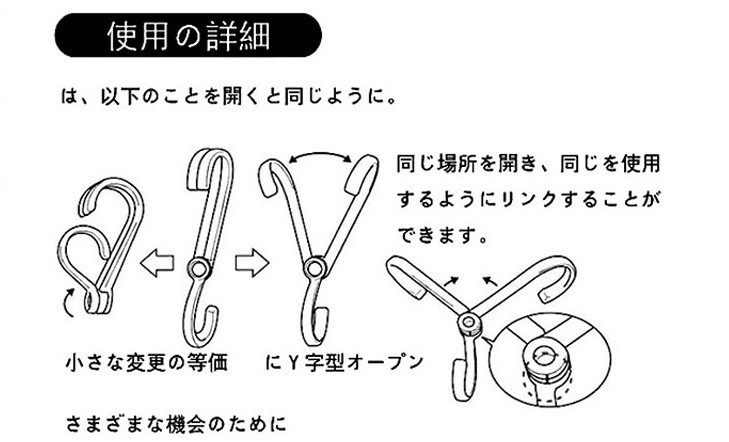 使用の詳細

は、以下のことを開くと同じように。

同じ場所を開き、同じを使用するようにリンクすることができます。

小さな変更の等価

にＹ字型オープン

さまざまな機会のために