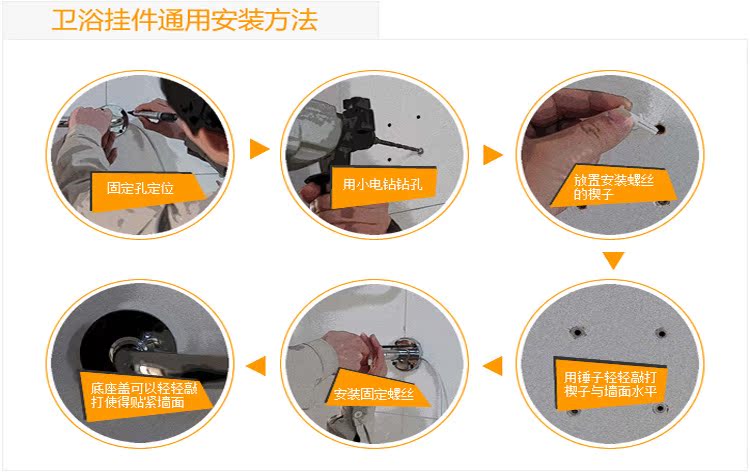 卫浴挂件通用安装方法

固定孔定位

用小电钻钻孔

放置安装螺丝的楔子

用锤子轻轻敲打楔子与墙面水平

安装固定螺丝

底座盖可以轻轻敲打使得贴紧墙面