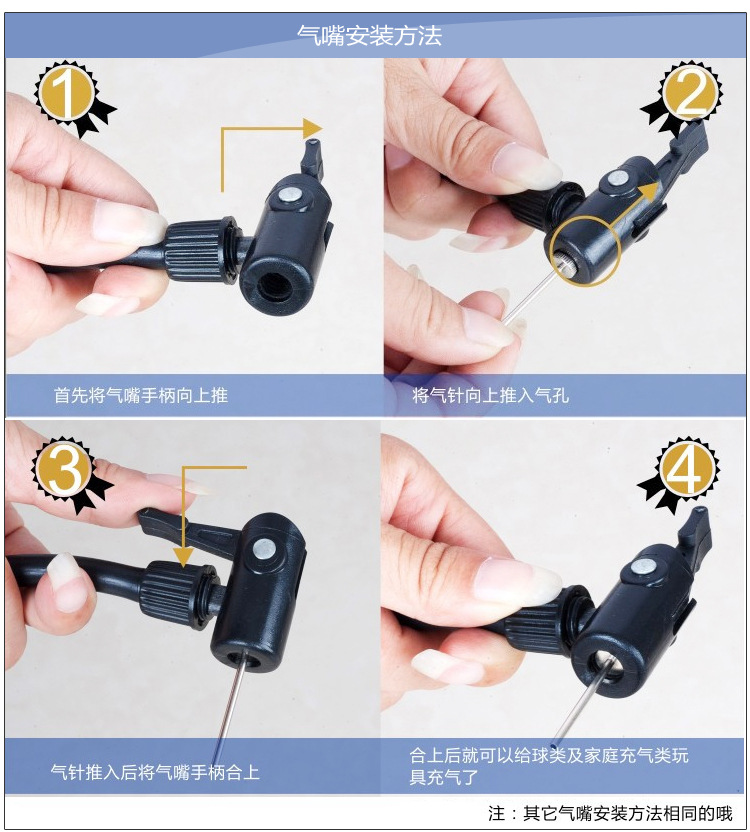 气嘴安装方法

1

首先将气嘴手柄向上推

2

将气针向上推入气孔

3

气针推入后将气嘴手柄合上

4

合上后就可以给球类及家庭充气类玩具充气了

注：其它气嘴安装方法相同的哦