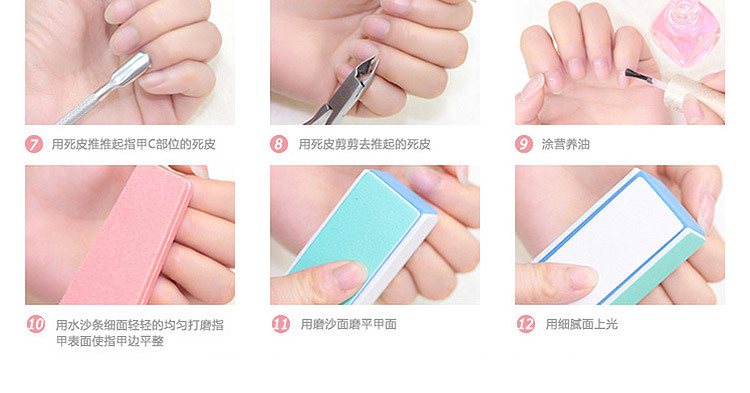 7 用死皮推推起指甲C部位的死皮

8 用死皮剪剪去推起的死皮

9 涂营养油

10 用水沙条细面轻轻的均匀打磨指甲表面使指甲边平整

11 用磨沙面磨平甲面

12 用细腻面上光