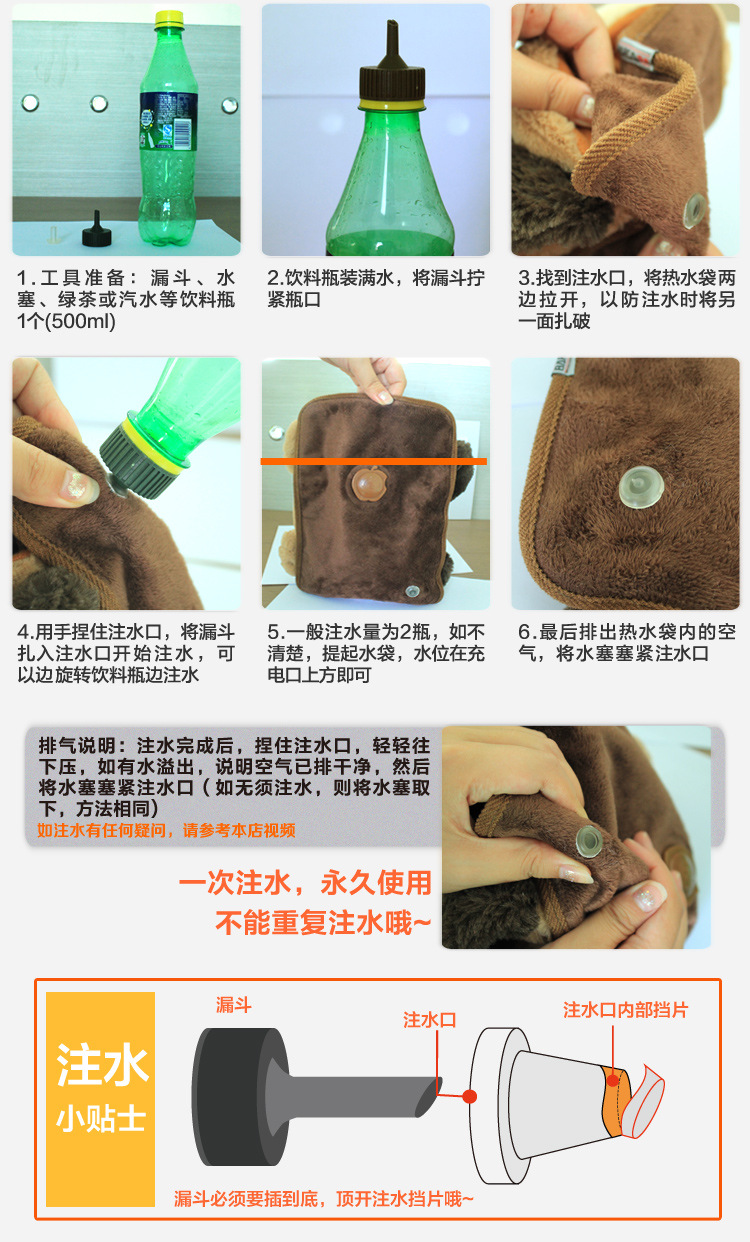 1.工具准备：漏斗、水塞、绿茶或汽水等饮料瓶1个(500ml)

2.饮料瓶装满水，将漏斗拧紧瓶口

3.找到注水口，将热水袋两边拉开，以防注水时将另一面扎破

4.用手捏住注水口，将漏斗扎入注水口开始注水，可以边旋转饮料瓶边注水

5.一般注水量为2瓶，如不清楚，提起水袋，水位在充电口上方即可

6.最后排出热水袋内的空气，将水塞塞紧注水口

排气说明：注水完成后，捏住注水口，轻轻往下压，如有水溢出，说明空气已排干净，然后将水塞塞紧注水口（如无须注水，则将水塞取下，方法相同）
如注水有任何疑问，请参考本店视频

一次注水，永久使用
不能重复注水哦~

注水
小贴士

漏斗

注水口

注水口内部挡片

漏斗必须要插到底，顶开注水挡片哦~