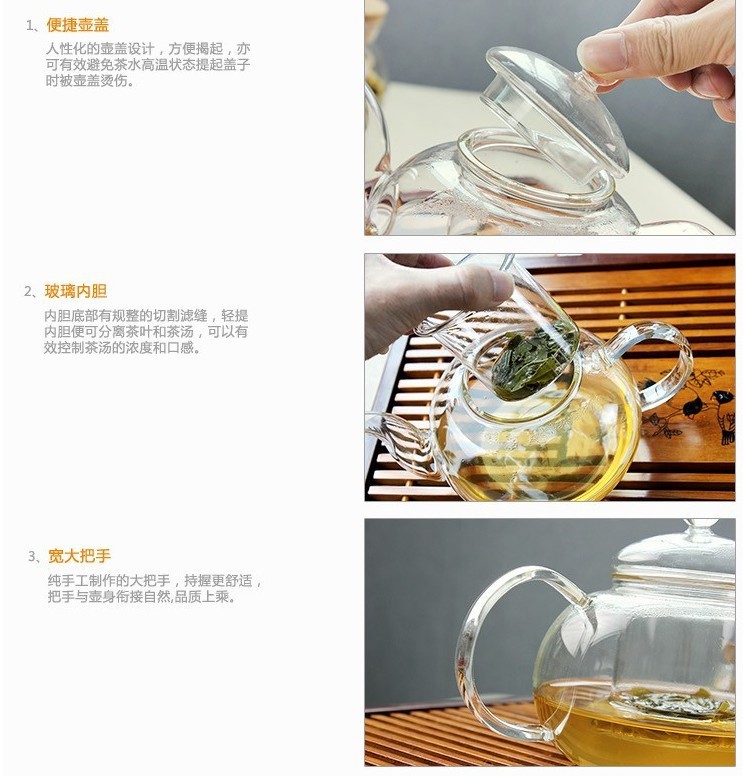 1、便捷壶盖

人性化的壶盖设计，方便揭起，亦可有效避免茶水高温状态提起盖子时被壶盖烫伤。

2、玻璃内胆

内胆底部有规整的切割滤缝，轻提内胆便可分离茶叶和茶汤，可以有效控制茶汤的浓度和口感。

3、宽大把手

纯手工制作的大把手，持握更舒适，把手与壶身衔接自然,品质上乘。