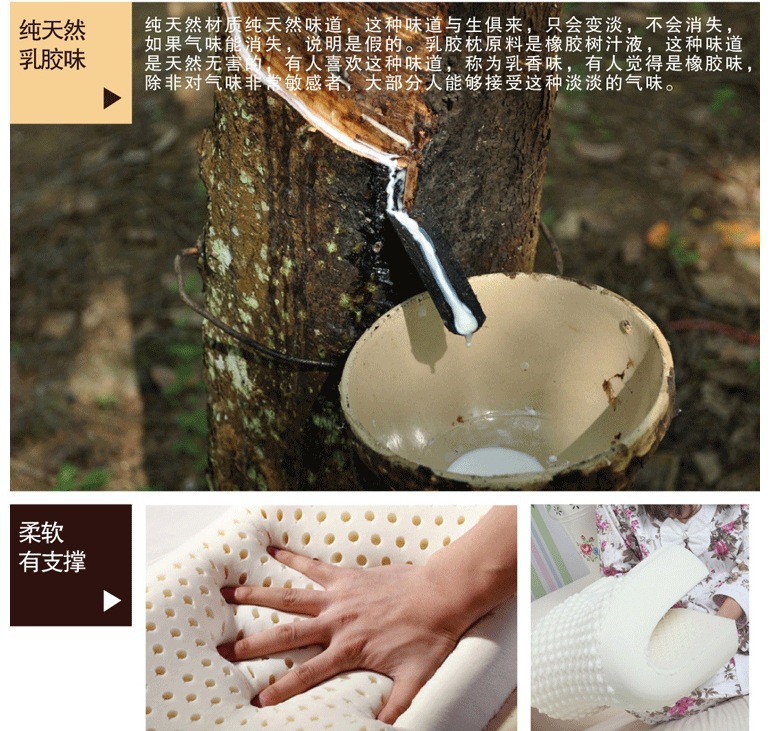 纯天然
乳胶味

纯天然材质纯天然味道，这种味道与生俱来，只会变淡，不会消失，如果气味能消失，说明是假的。乳胶枕原料是橡胶树汁液，这种味道是天然无害的，有人喜欢这种味道，称为乳香味，有人觉得是橡胶味，除非对气味非常敏感者，大部分人能够接受这种淡淡的气味。

柔软
有支撑